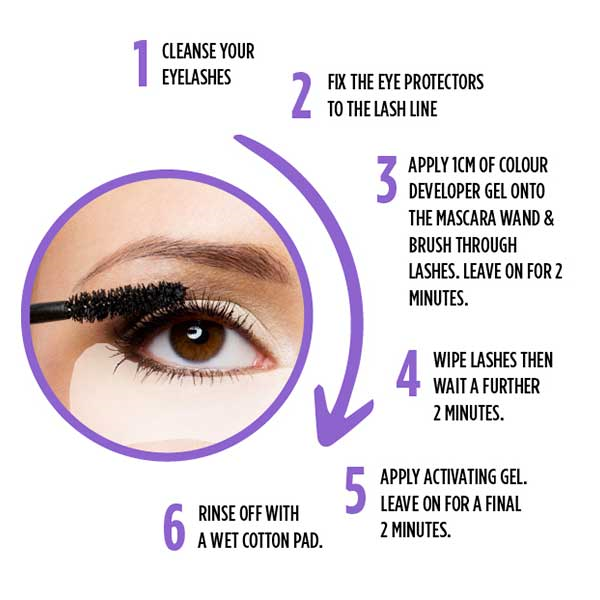 1 CLEANSE YOUR EYELASHES

2 FIX THE EYE PROTECTORS TO THE LASH LINE

3 APPLY 1CM OF COLOUR DEVELOPER GEL ONTO THE MASCARA WAND & BRUSH THROUGH LASHES. LEAVE ON FOR 2 MINUTES.

4 WIPE LASHES THEN WAIT A FURTHER 2 MINUTES.

5 APPLY ACTIVATING GEL. LEAVE ON FOR A FINAL 2 MINUTES.

6 RINSE OFF WITH A WET COTTON PAD.